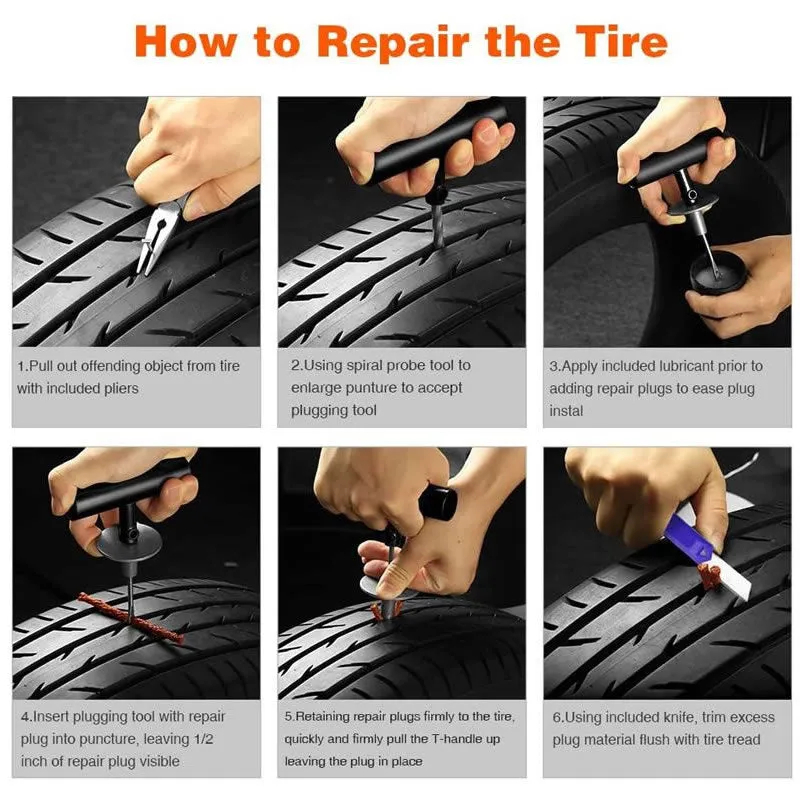 How to Repair the Tire

1.Pull out offending object from tire with included pliers

2.Using spiral probe tool to enlarge punture to accept plugging tool

3.Apply included lubricant prior to adding repair plugs to ease plug instal

4.Insert plugging tool with repair plug into puncture, leaving 1/2 inch of repair plug visible

5.Retaining repair plugs firmly to the tire, quickly and firmly pull the T-handle up leaving the plug in place

6.Using included knife, trim excess plug material flush with tire tread